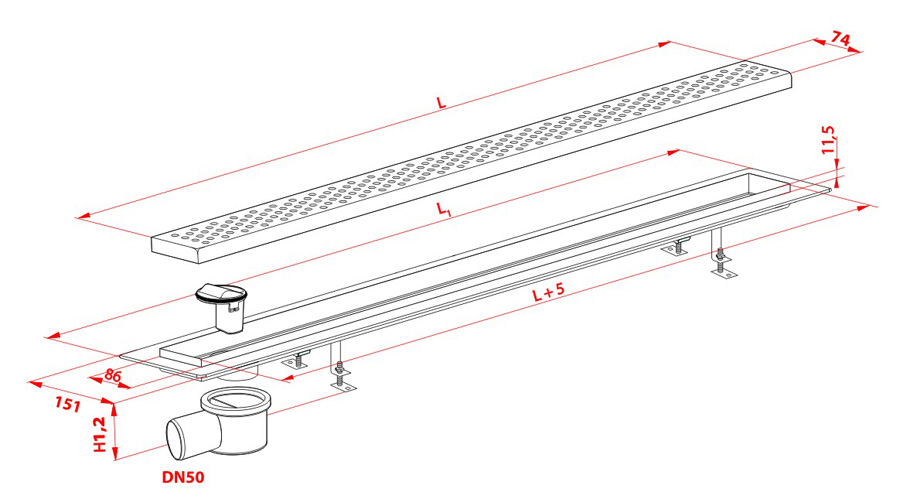 L
74
11,5
$L_1$
L + 5
86
151
H1,2
DN50